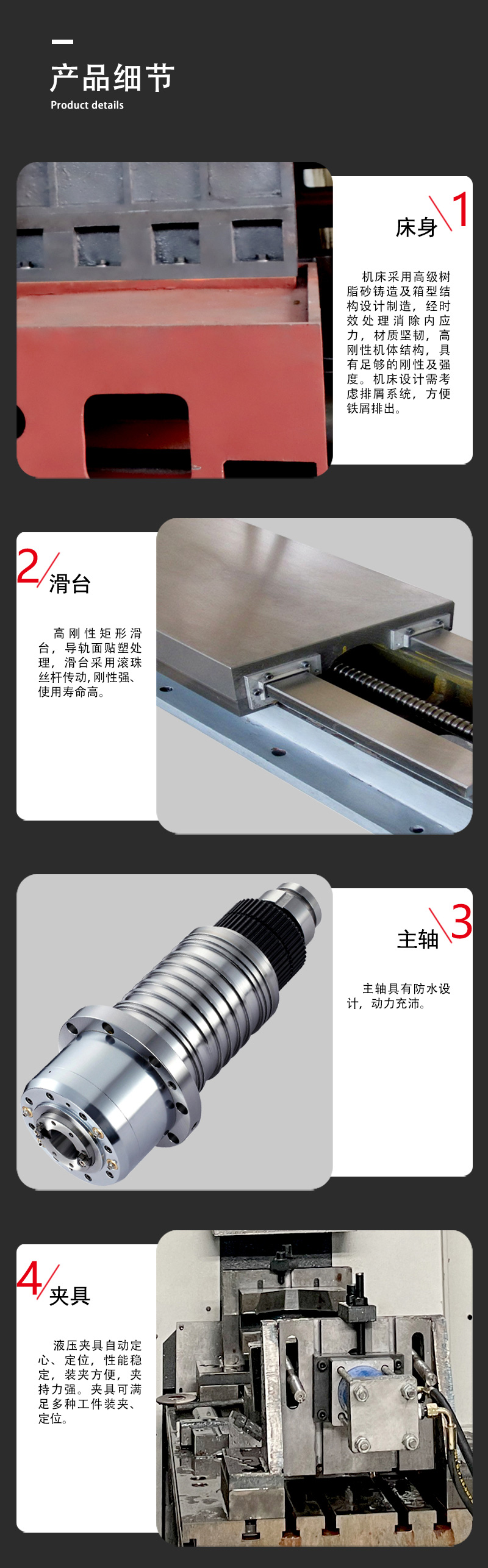 产品细节
Product details

床身 1

机床采用高级树脂砂铸造及箱型结构设计制造，经时效处理消除内应力，材质坚韧，高刚性机体结构，具有足够的刚性及强度。机床设计需考虑排屑系统，方便铁屑排出。

2 滑台

高刚性矩形滑台，导轨面贴塑处理，滑台采用滚珠丝杆传动,刚性强、使用寿命高。

主轴 3

主轴具有防水设计，动力充沛。

4 夹具

液压夹具自动定心、定位，性能稳定，装夹方便，夹持力强。夹具可满足多种工件装夹、定位。